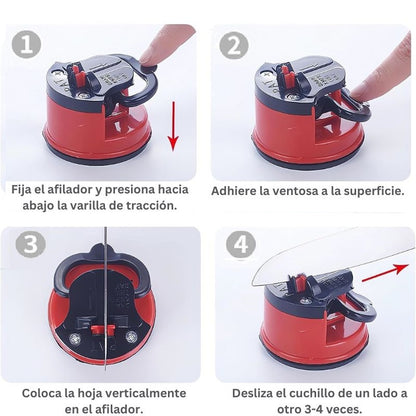 1

Fija el afilador y presiona hacia abajo la varilla de tracción.

2

Adhiere la ventosa a la superficie.

3

Coloca la hoja verticalmente en el afilador.

4

Desliza el cuchillo de un lado a otro 3-4 veces.